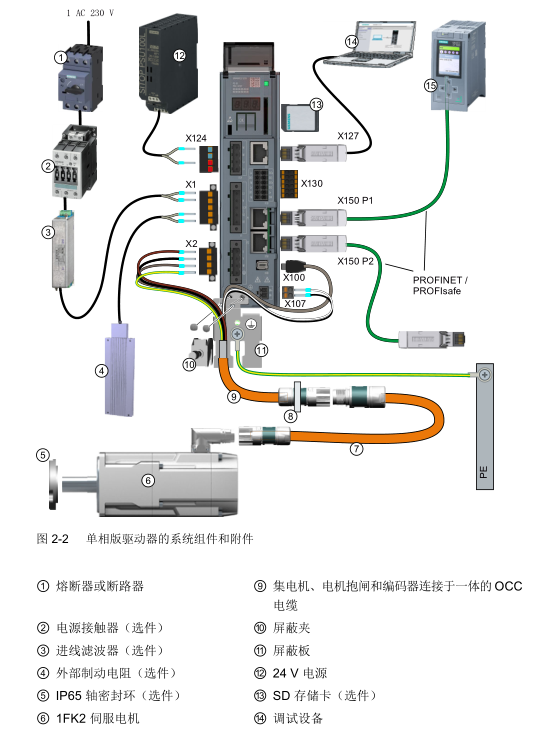 1 AC 230 V

①
②
③
④
⑤
⑥
⑦
⑧
⑨
⑩
⑪
⑫
⑬
⑭
⑮

X124
X1
X2
X127
X130
X150 P1
X150 P2
X100
X107
PROFINET / PROFIsafe
PE

图 2-2 单相版驱动器的系统组件和附件

① 熔断器或断路器
② 电源接触器（选件）
③ 进线滤波器（选件）
④ 外部制动电阻（选件）
⑤ IP65 轴密封环（选件）
⑥ 1FK2 伺服电机

⑨ 集电机、电机抱闸和编码器连接于一体的 OCC 电缆
⑩ 屏蔽夹
⑪ 屏蔽板
⑫ 24 V 电源
⑬ SD 存储卡（选件）
⑭ 调试设备